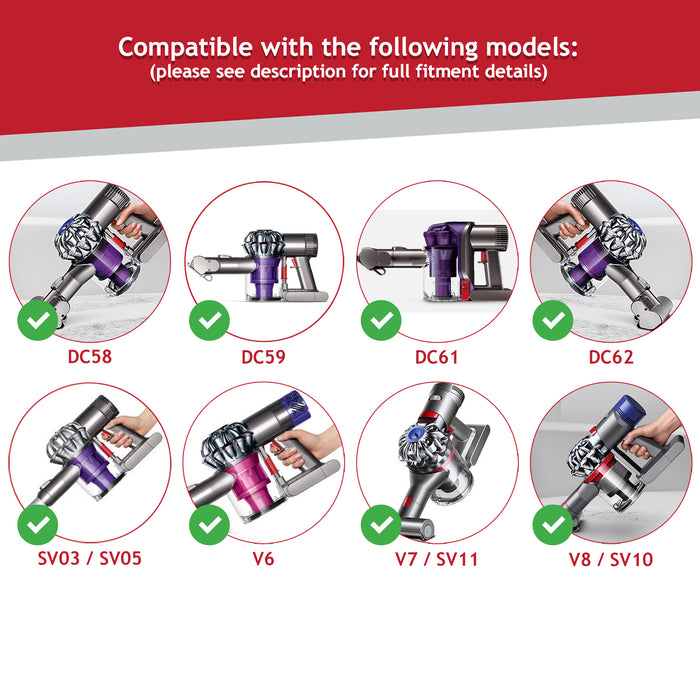 Compatible with the following models:
(please see description for full fitment details)

DC58

DC59

DC61

DC62

SV03 / SV05

V6

V7 / SV11

V8 / SV10