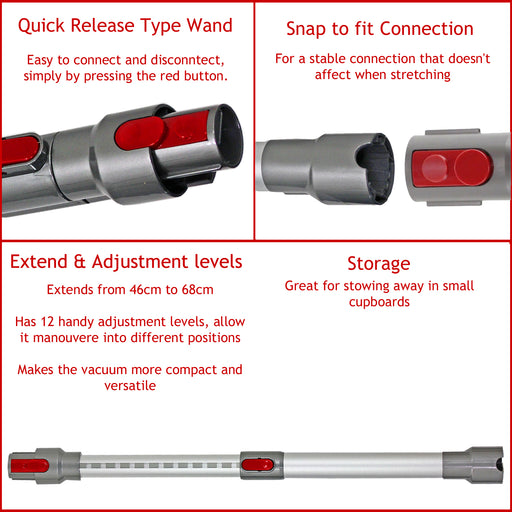 Quick Release Type Wand

Easy to connect and disconntect, simply by pressing the red button.

Snap to fit Connection

For a stable connection that doesn't affect when stretching

Extend & Adjustment levels

Extends from 46cm to 68cm

Has 12 handy adjustment levels, allow it manouvere into different positions

Makes the vacuum more compact and versatile

Storage

Great for stowing away in small cupboards