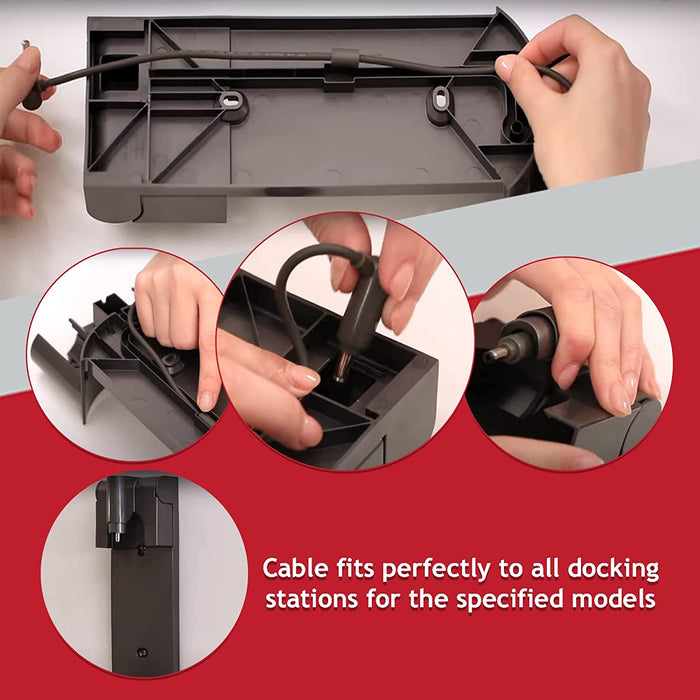 Cable fits perfectly to all docking stations for the specified models