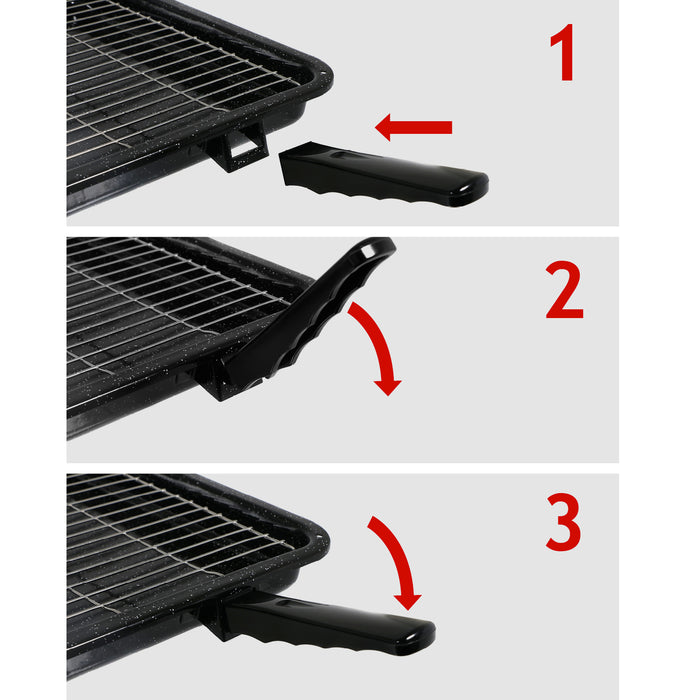 1

2

3