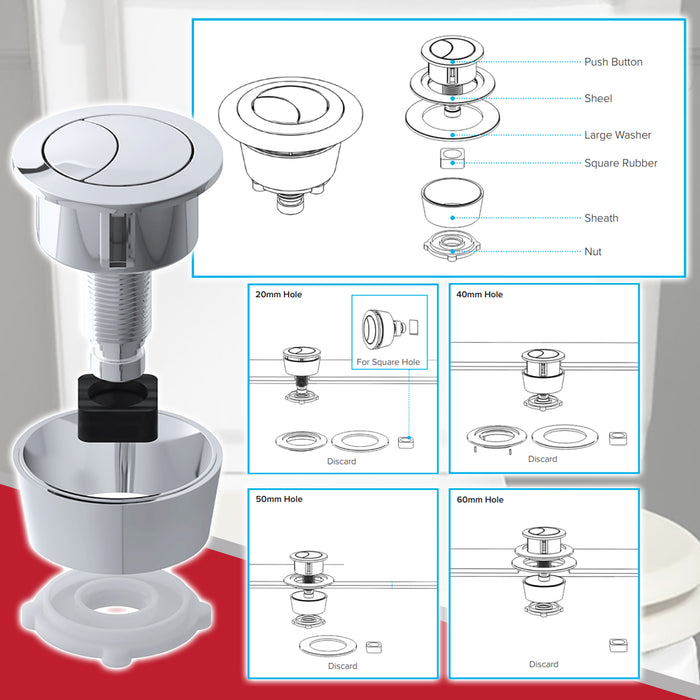 Push Button

Sheel

Large Washer

Square Rubber

Sheath

Nut

20mm Hole

For Square Hole

Discard

40mm Hole

Discard

50mm Hole

Discard

60mm Hole

Discard