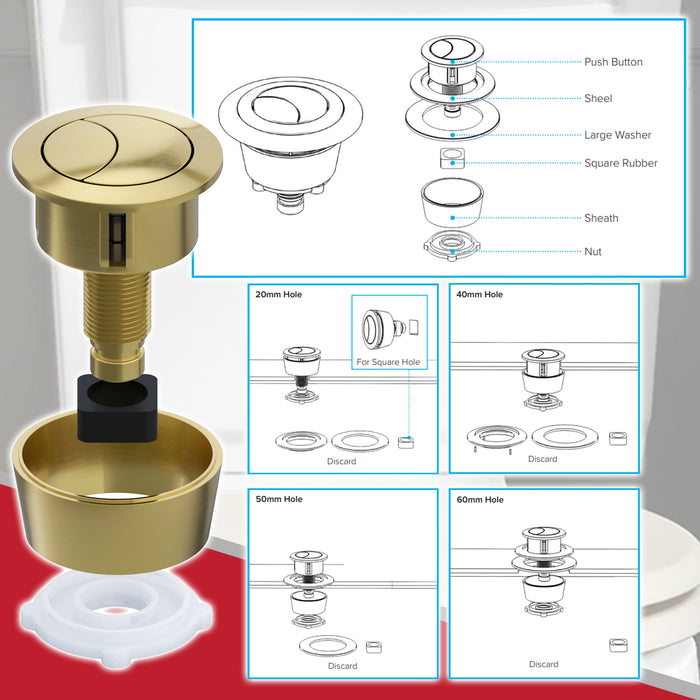 Push Button

Sheel

Large Washer

Square Rubber

Sheath

Nut

20mm Hole

For Square Hole

Discard

40mm Hole

Discard

50mm Hole

Discard

60mm Hole

Discard