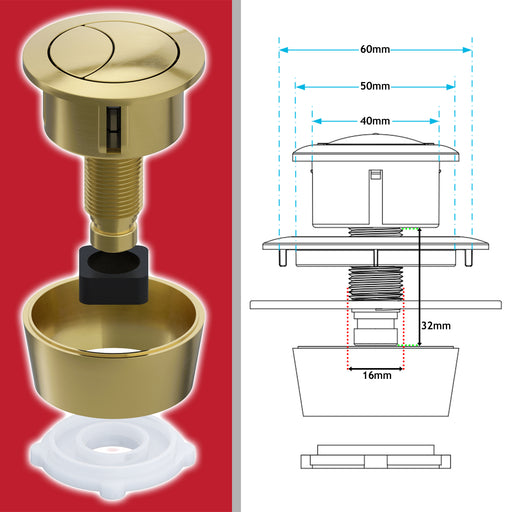 60mm
50mm
40mm
32mm
16mm