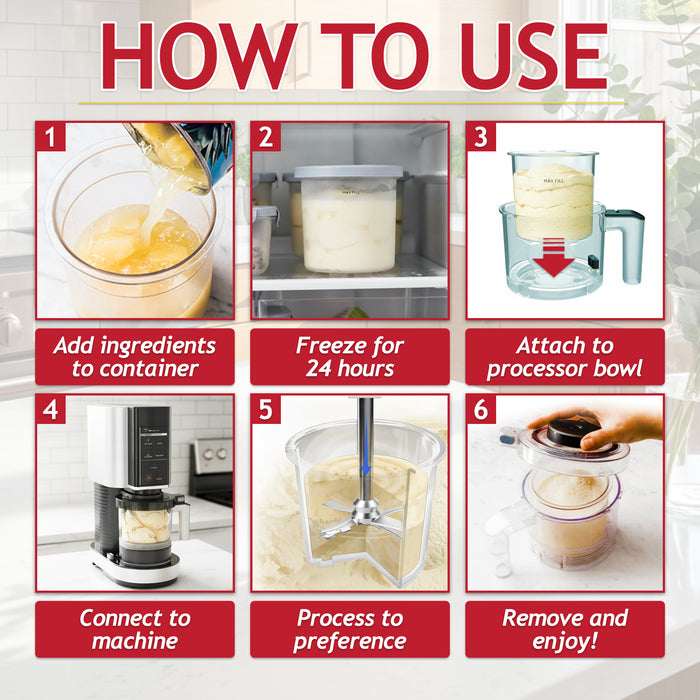 HOW TO USE

1

Add ingredients to container

2

MAX FILL

Freeze for 24 hours

3

MAX FILL

Attach to processor bowl

4

Connect to machine

5

Process to preference

6

Remove and enjoy!