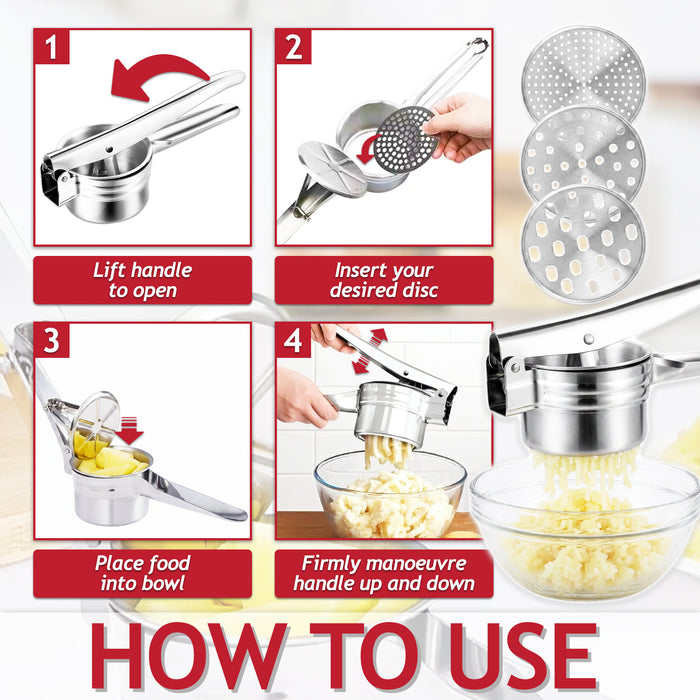 1

Lift handle to open

2

Insert your desired disc

3

Place food into bowl

4

Firmly manoeuvre handle up and down

HOW TO USE