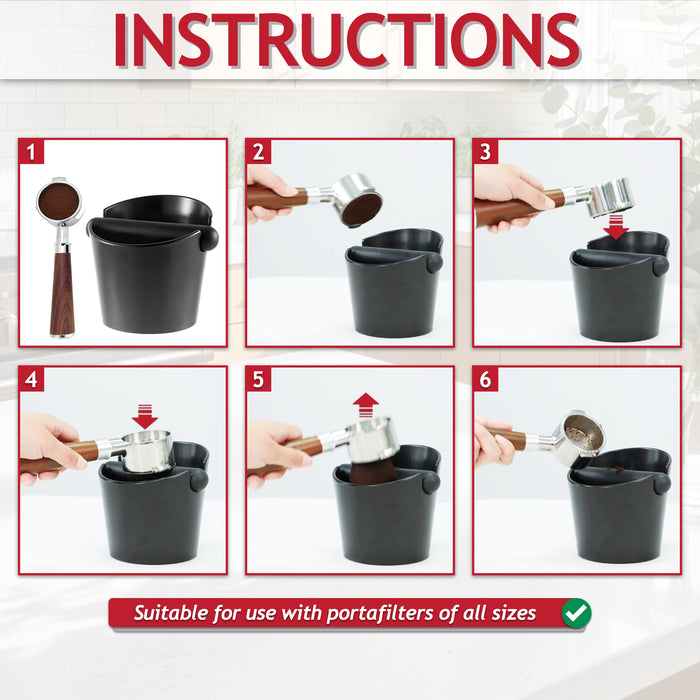 INSTRUCTIONS

1

2

3

4

5

6

Suitable for use with portafilters of all sizes