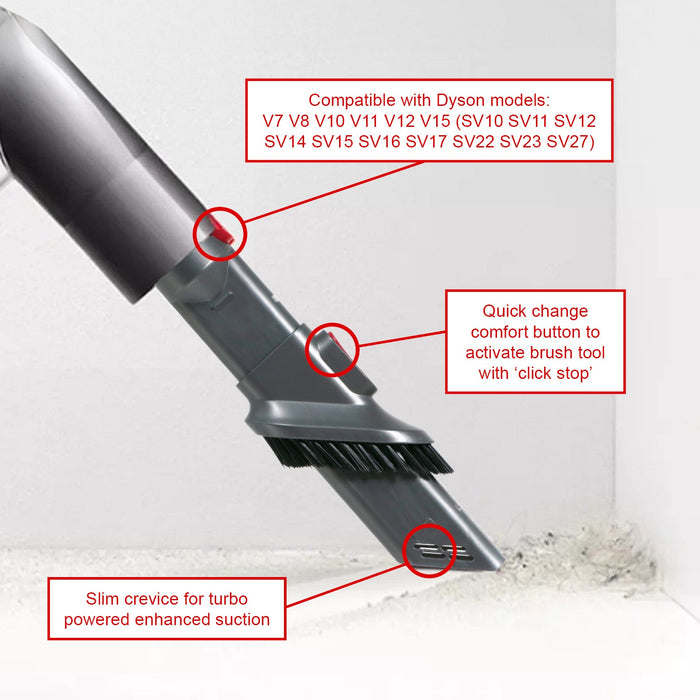 Compatible with Dyson models:
V7 V8 V10 V11 V12 V15 (SV10 SV11 SV12 SV14 SV15 SV16 SV17 SV22 SV23 SV27)

Quick change comfort button to activate brush tool with ‘click stop’

Slim crevice for turbo powered enhanced suction