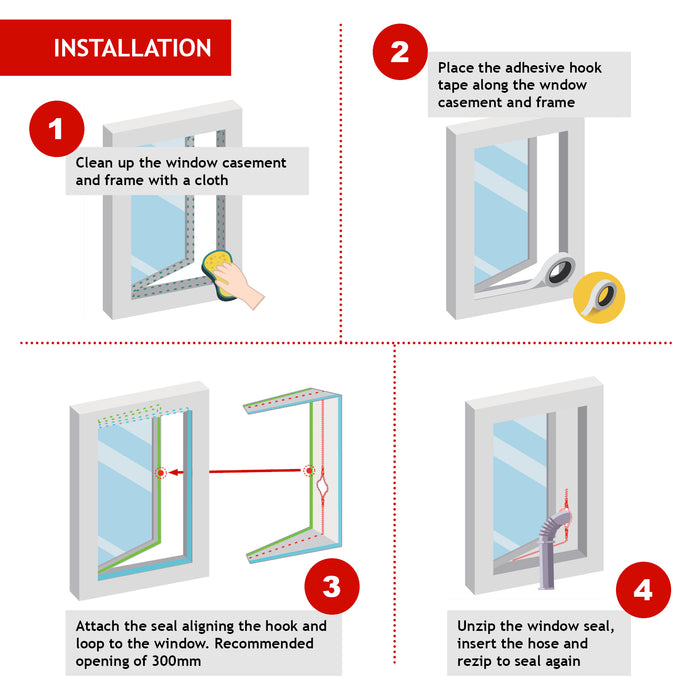 INSTALLATION

1

Clean up the window casement and frame with a cloth

2

Place the adhesive hook tape along the wndow casement and frame

3

Attach the seal aligning the hook and loop to the window. Recommended opening of 300mm

4

Unzip the window seal, insert the hose and rezip to seal again