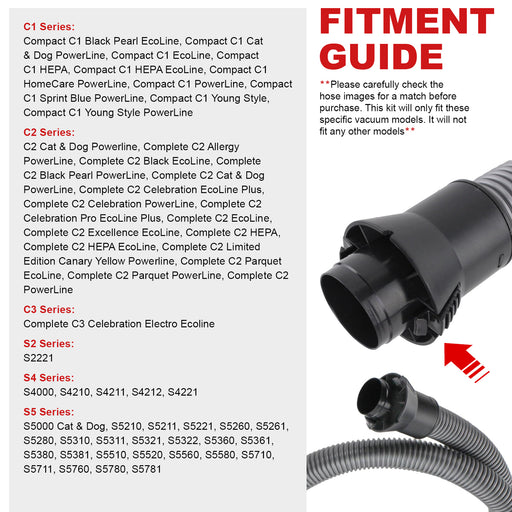 C1 Series:
Compact C1 Black Pearl EcoLine, Compact C1 Cat & Dog PowerLine, Compact C1 EcoLine, Compact C1 HEPA, Compact C1 HEPA EcoLine, Compact C1 HomeCare PowerLine, Compact C1 PowerLine, Compact C1 Sprint Blue PowerLine, Compact C1 Young Style, Compact C1 Young Style PowerLine

C2 Series:
C2 Cat & Dog Powerline, Complete C2 Allergy PowerLine, Complete C2 Black EcoLine, Complete C2 Black Pearl PowerLine, Complete C2 Cat & Dog PowerLine, Complete C2 Celebration EcoLine Plus, Complete C2 Celebration PowerLine, Complete C2 Celebration Pro EcoLine Plus, Complete C2 EcoLine, Complete C2 Excellence EcoLine, Complete C2 HEPA, Complete C2 HEPA EcoLine, Complete C2 Limited Edition Canary Yellow Powerline, Complete C2 Parquet EcoLine, Complete C2 Parquet PowerLine, Complete C2 PowerLine

C3 Series:
Complete C3 Celebration Electro Ecoline

S2 Series:
S2221

S4 Series:
S4000, S4210, S4211, S4212, S4221

S5 Series:
S5000 Cat & Dog, S5210, S5211, S5221, S5260, S5261, S5280, S5310, S5311, S5321, S5322, S5360, S5361, S5380, S5381, S5510, S5520, S5560, S5580, S5710, S5711, S5760, S5780, S5781

FITMENT GUIDE

**Please carefully check the hose images for a match before purchase. This kit will only fit these specific vacuum models. It will not fit any other models**