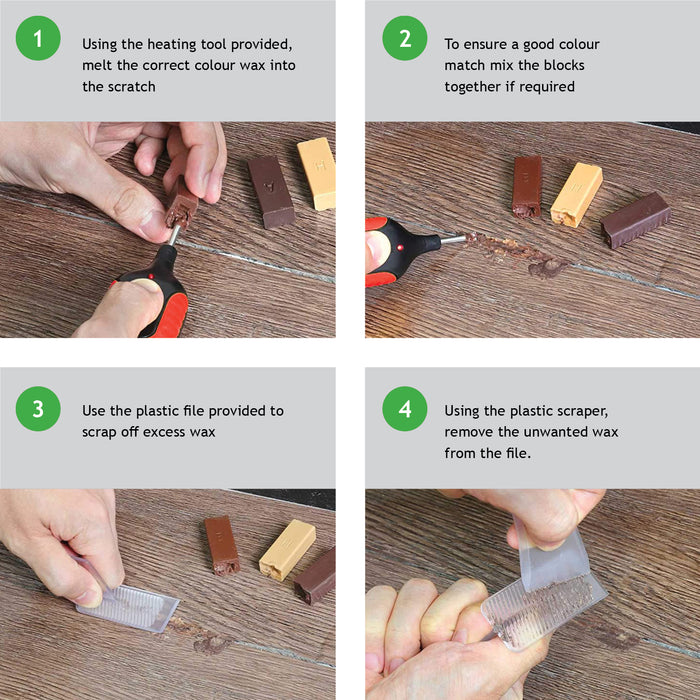 1

Using the heating tool provided, melt the correct colour wax into the scratch

2

To ensure a good colour match mix the blocks together if required

3

Use the plastic file provided to scrap off excess wax

4

Using the plastic scraper, remove the unwanted wax from the file.