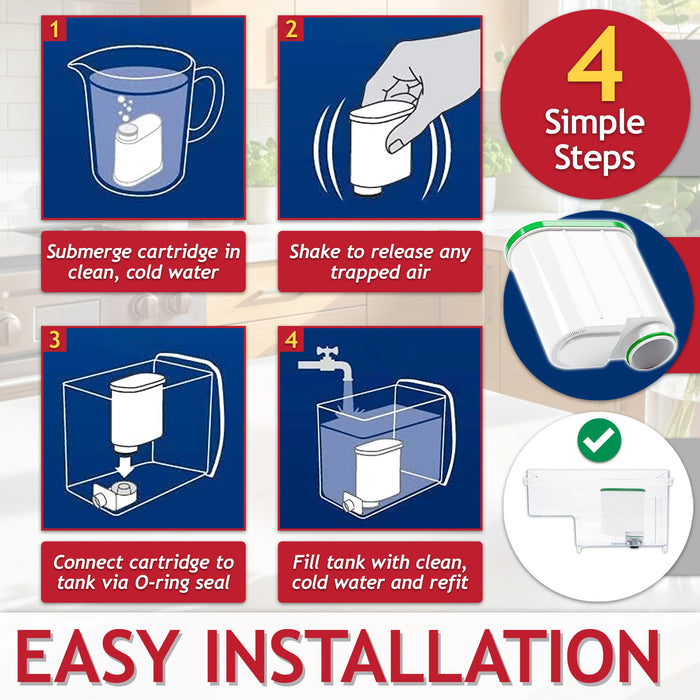 1

Submerge cartridge in clean, cold water

2

Shake to release any trapped air

4 Simple Steps

3

Connect cartridge to tank via O-ring seal

4

Fill tank with clean, cold water and refit

EASY INSTALLATION