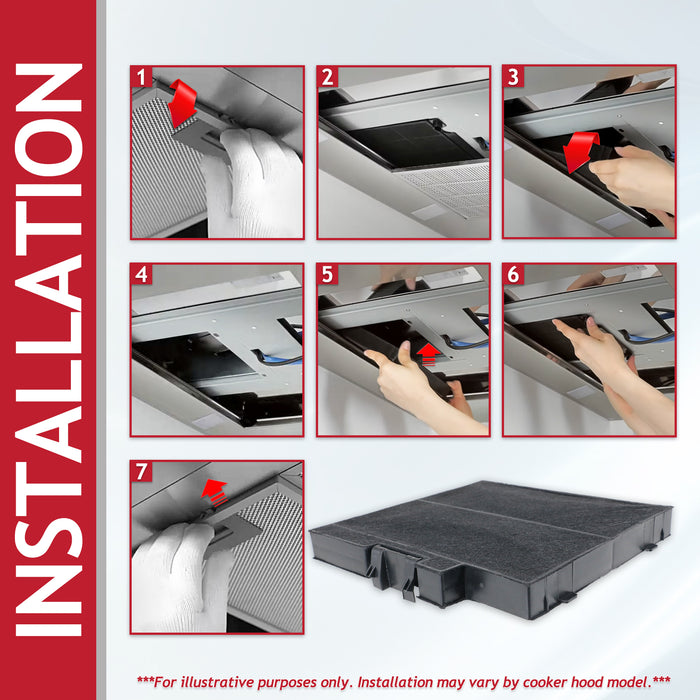 INSTALLATION

1

2

3

4

5

6

7

***For illustrative purposes only. Installation may vary by cooker hood model.***