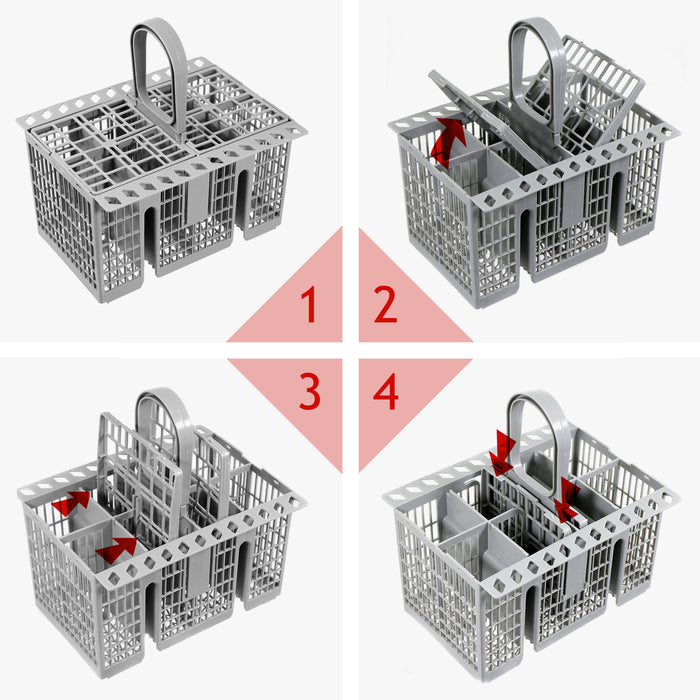 1
2
3
4